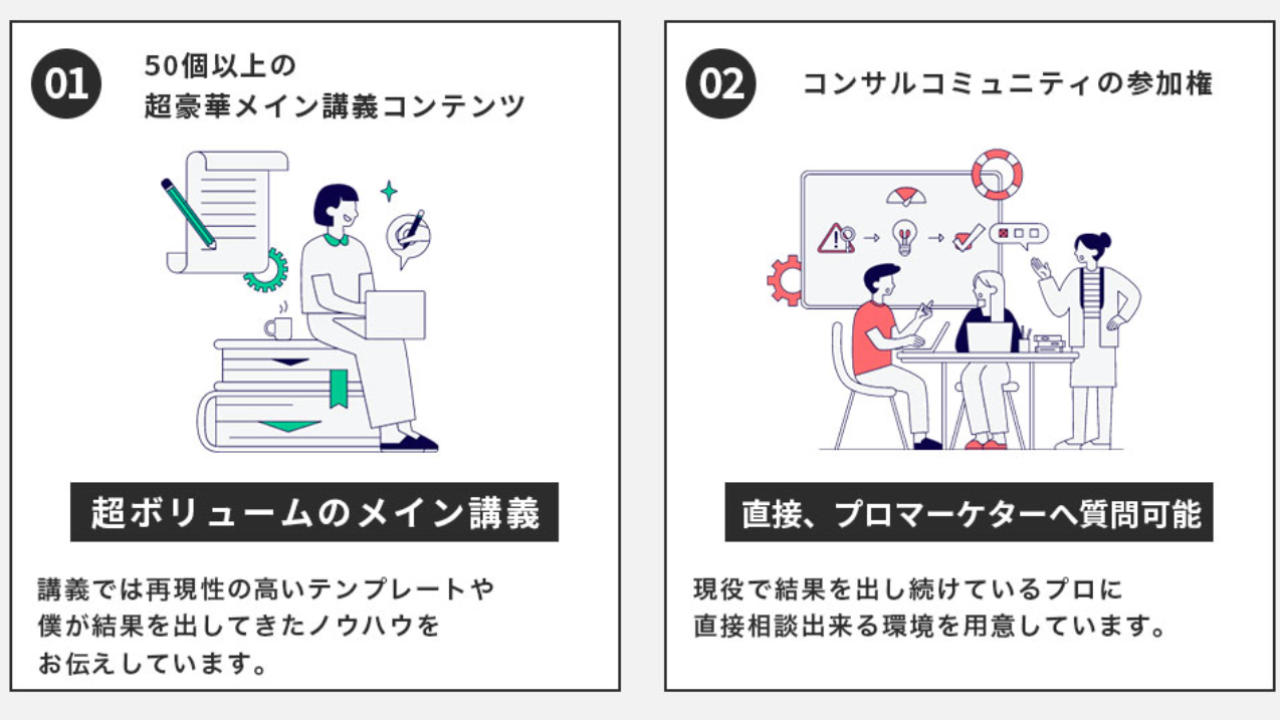 01

50個以上の
超豪華メイン講義コンテンツ

超ボリュームのメイン講義

講義では再現性の高いテンプレートや
僕が結果を出してきたノウハウを
お伝えしています。

02

コンサルコミュニティの参加権

直接、プロマーケターへ質問可能

現役で結果を出し続けているプロに
直接相談出来る環境を用意しています。