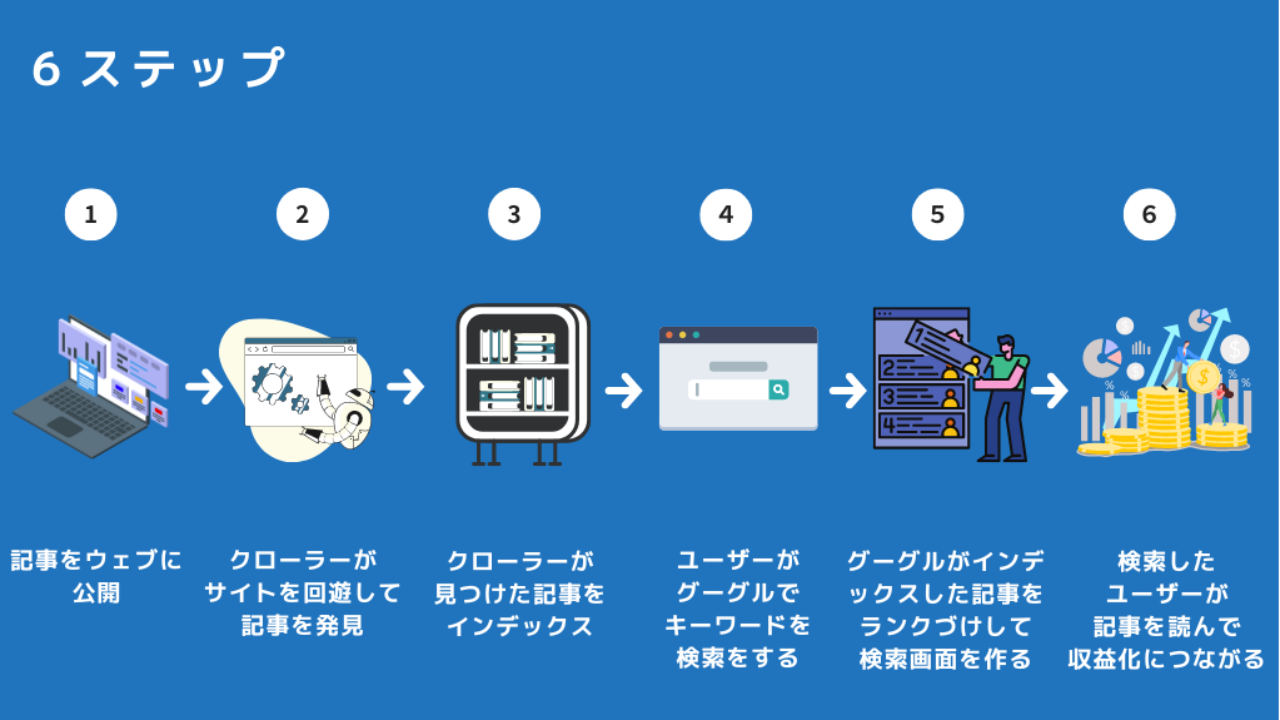 6 ステップ

1

2

3

4

5

6

1
2
3
4

記事をウェブに公開

クローラーがサイトを回遊して記事を発見

クローラーが見つけた記事をインデックス

ユーザーがグーグルでキーワードを検索をする

グーグルがインデックスした記事をランクづけして検索画面を作る

検索したユーザーが記事を読んで収益化につながる